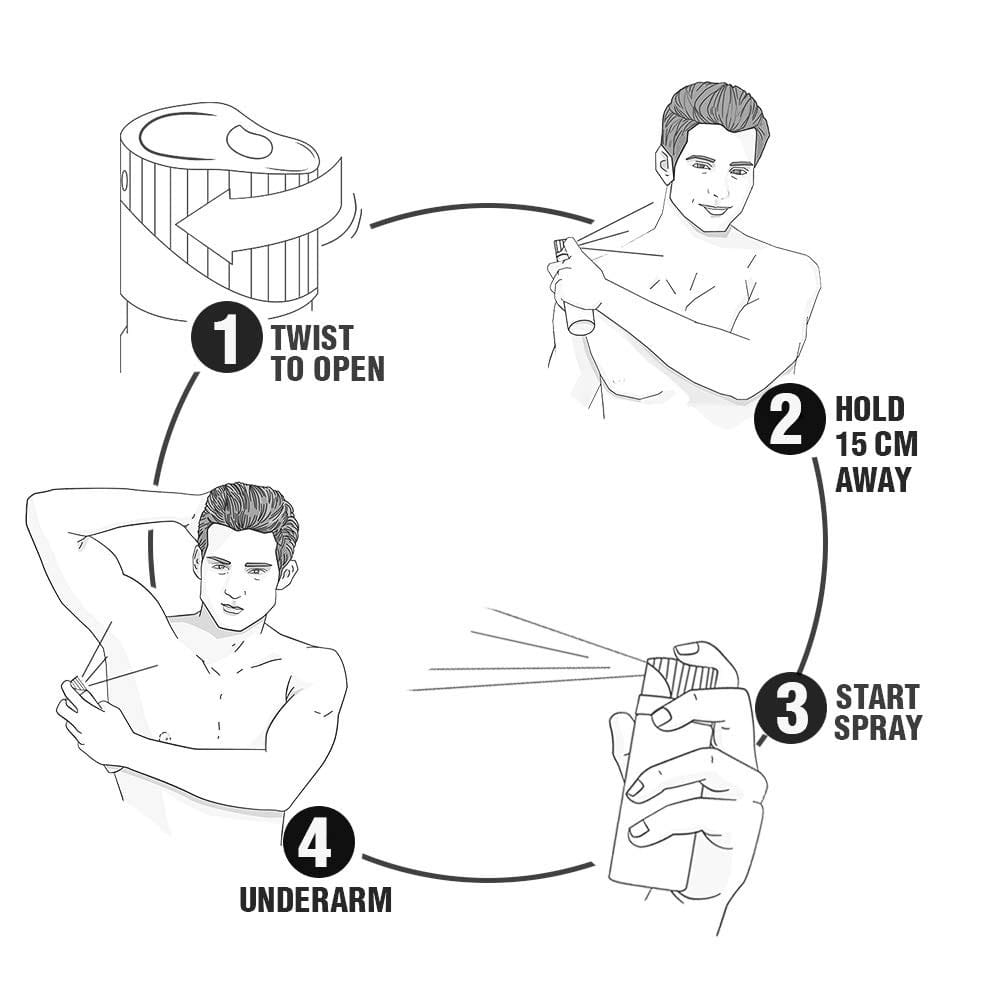 1 TWIST TO OPEN

2 HOLD 15 CM AWAY

3 START SPRAY

4 UNDERARM