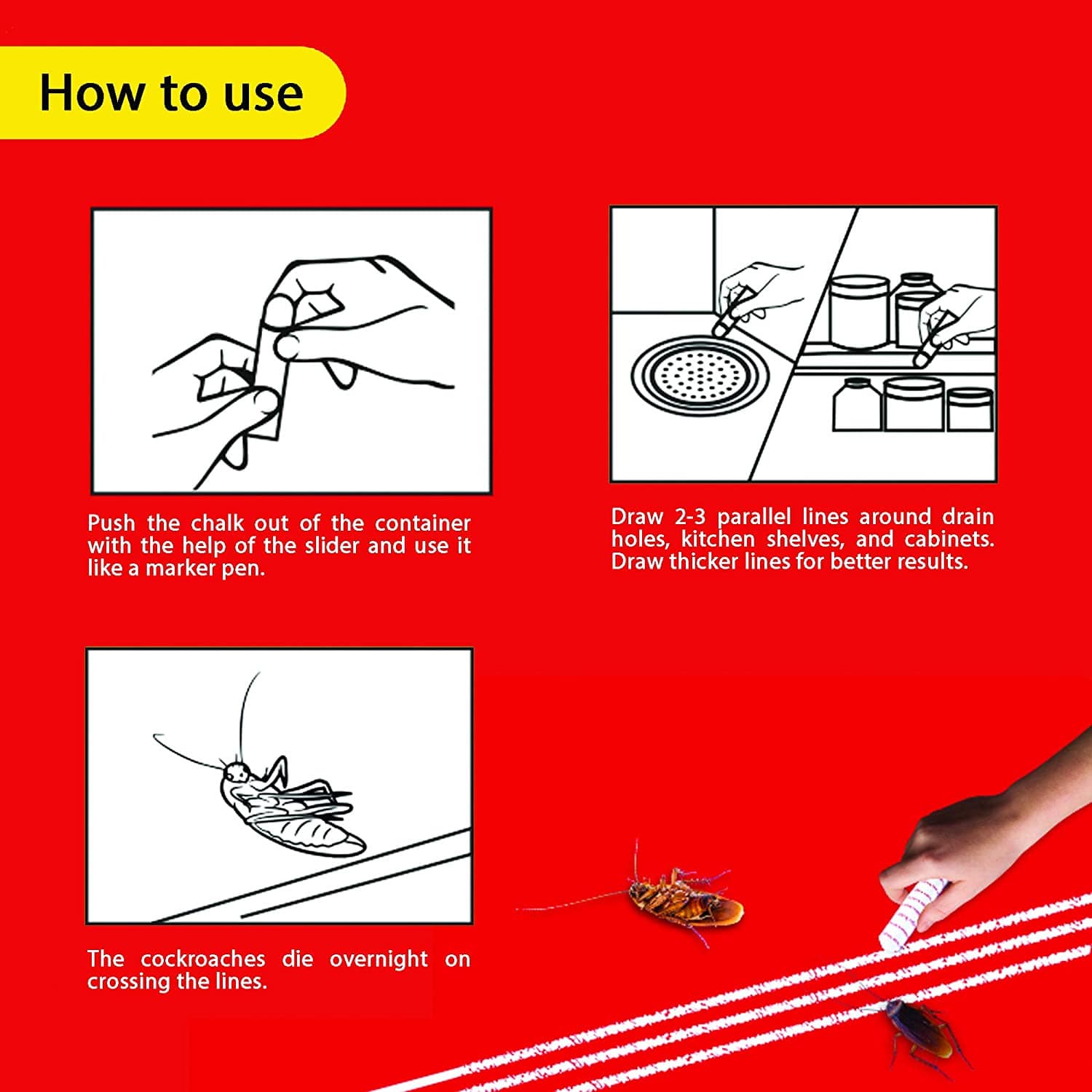 How to use

Push the chalk out of the container with the help of the slider and use it like a marker pen.

Draw 2-3 parallel lines around drain holes, kitchen shelves, and cabinets. Draw thicker lines for better results.

The cockroaches die overnight on crossing the lines.