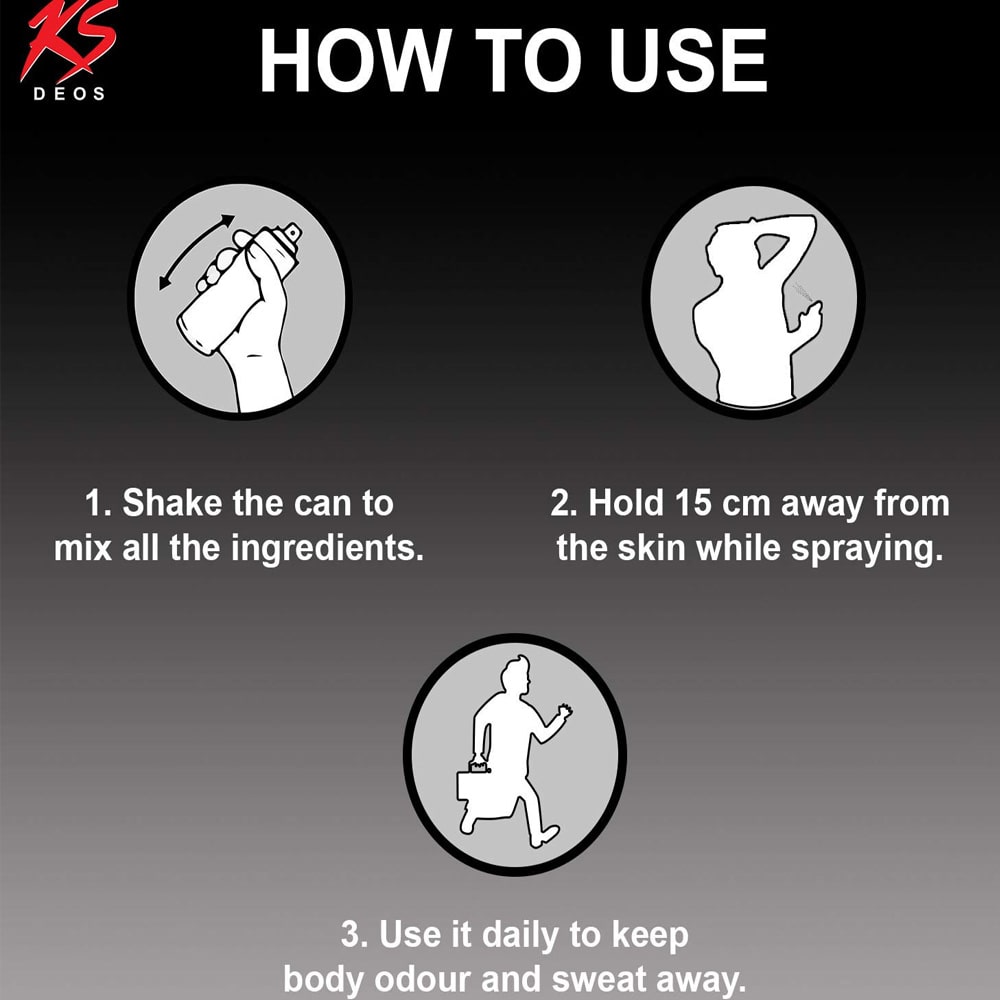 KS
DEOS

HOW TO USE

1. Shake the can to mix all the ingredients.

2. Hold 15 cm away from the skin while spraying.

3. Use it daily to keep body odour and sweat away.